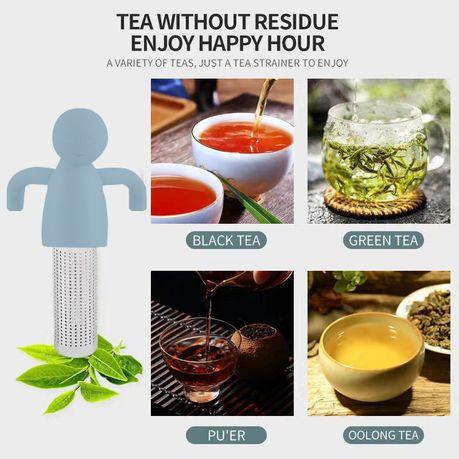 TEA WITHOUT RESIDUE
ENJOY HAPPY HOUR

A VARIETY OF TEAS, JUST A TEA STRAINER TO ENJOY

BLACK TEA

GREEN TEA

PU'ER

OOLONG TEA