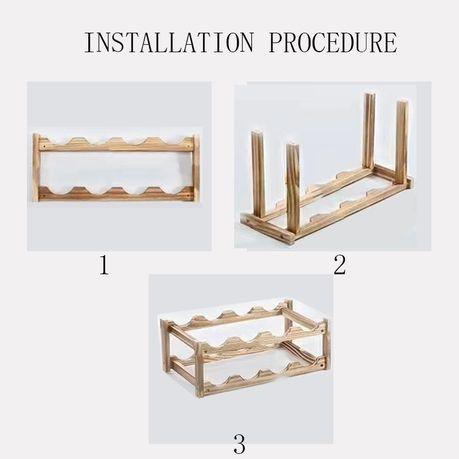 INSTALLATION PROCEDURE

1

2

3