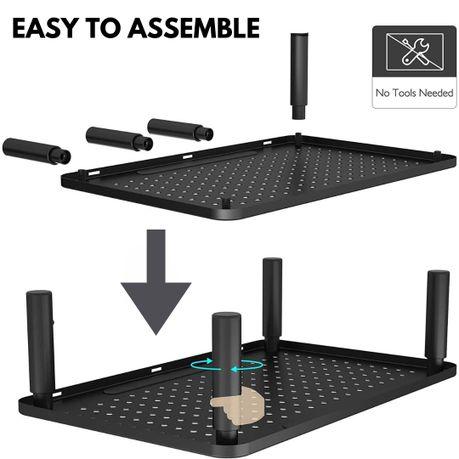 EASY TO ASSEMBLE

No Tools Needed