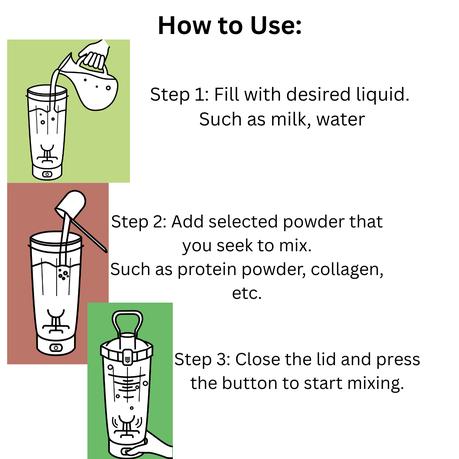 How to Use:

Step 1: Fill with desired liquid.
Such as milk, water

Step 2: Add selected powder that you seek to mix.
Such as protein powder, collagen, etc.

Step 3: Close the lid and press the button to start mixing.