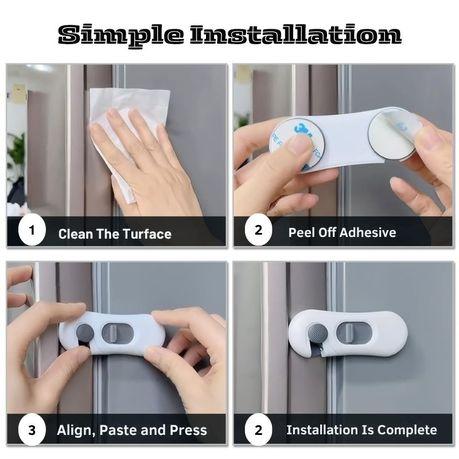 Simple Installation

1 Clean The Turface

2 Peel Off Adhesive

3 Align, Paste and Press

2 Installation Is Complete