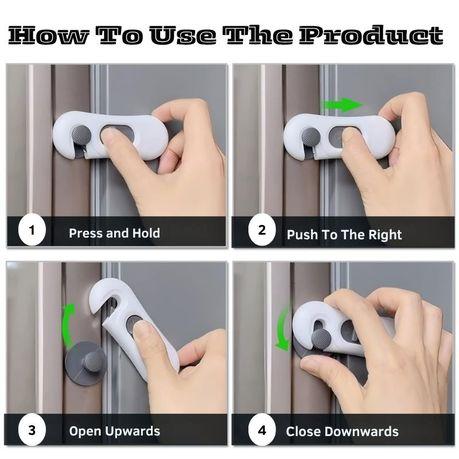 How To Use The Product

1 Press and Hold

2 Push To The Right

3 Open Upwards

4 Close Downwards