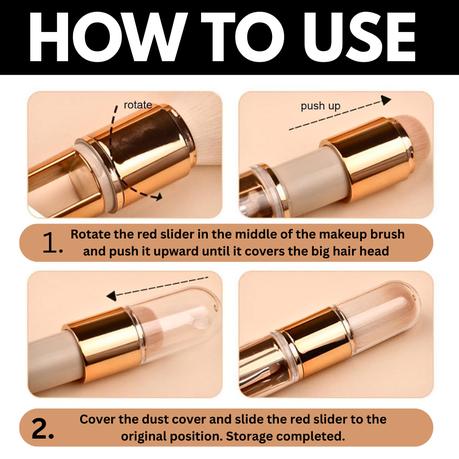 HOW TO USE

rotate

push up

1. Rotate the red slider in the middle of the makeup brush and push it upward until it covers the big hair head

2. Cover the dust cover and slide the red slider to the original position. Storage completed.